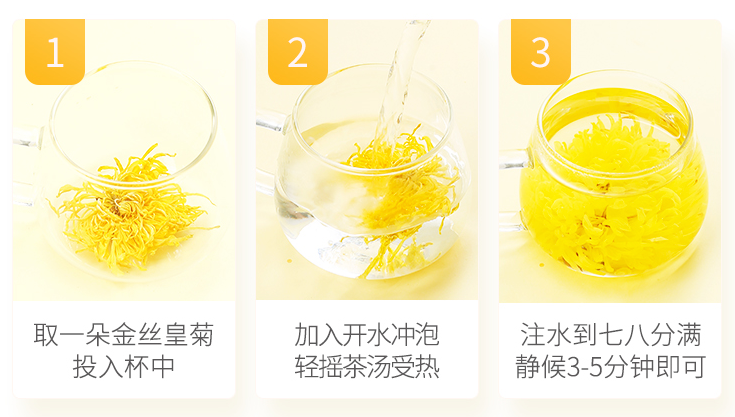 1

取一朵金丝皇菊
投入杯中

2

加入开水冲泡
轻摇茶汤受热

3

注水到七八分满
静候3-5分钟即可