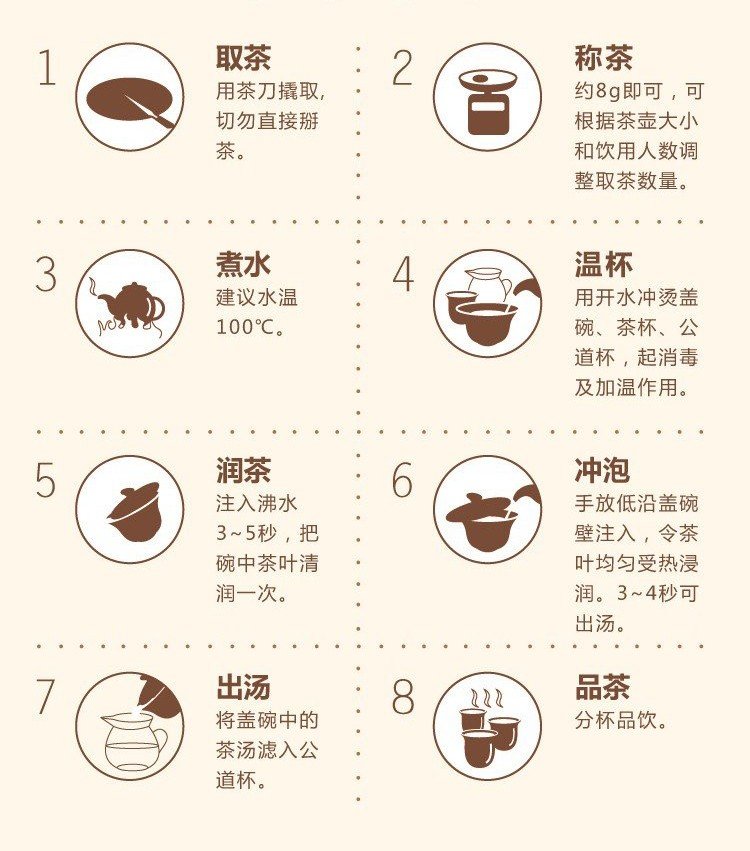 1
取茶
用茶刀撬取，切勿直接掰茶。

2
称茶
约8g即可，可根据茶壶大小和饮用人数调整取茶数量。

3
煮水
建议水温100℃。

4
温杯
用开水冲烫盖碗、茶杯、公道杯，起消毒及加温作用。

5
润茶
注入沸水3~5秒，把碗中茶叶清润一次。

6
冲泡
手放低沿盖碗壁注入，令茶叶均匀受热浸润。3~4秒可出汤。

7
出汤
将盖碗中的茶汤滤入公道杯。

8
品茶
分杯品饮。