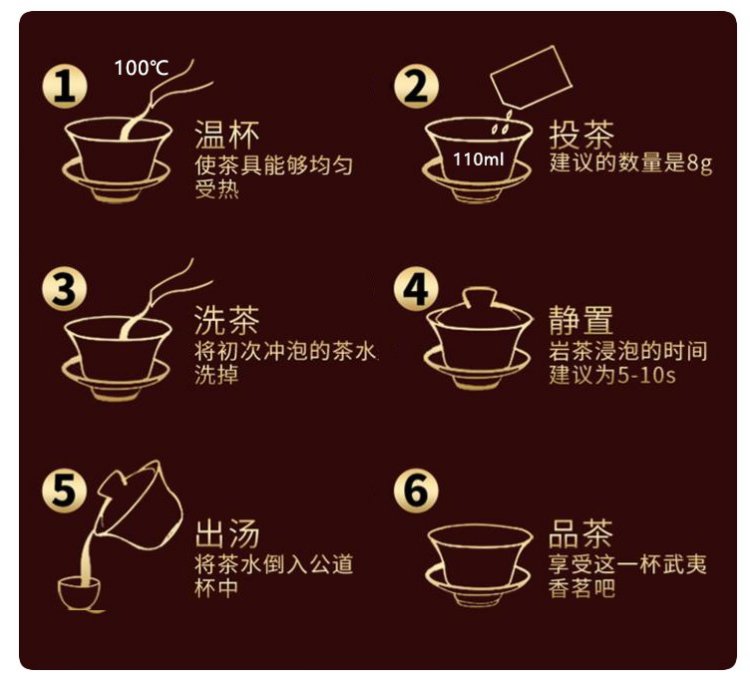 1
100℃
温杯
使茶具能够均匀受热

2
110ml
投茶
建议的数量是8g

3
洗茶
将初次冲泡的茶水洗掉

4
静置
岩茶浸泡的时间建议为5-10s

5
出汤
将茶水倒入公道杯中

6
品茶
享受这一杯武夷香茗吧