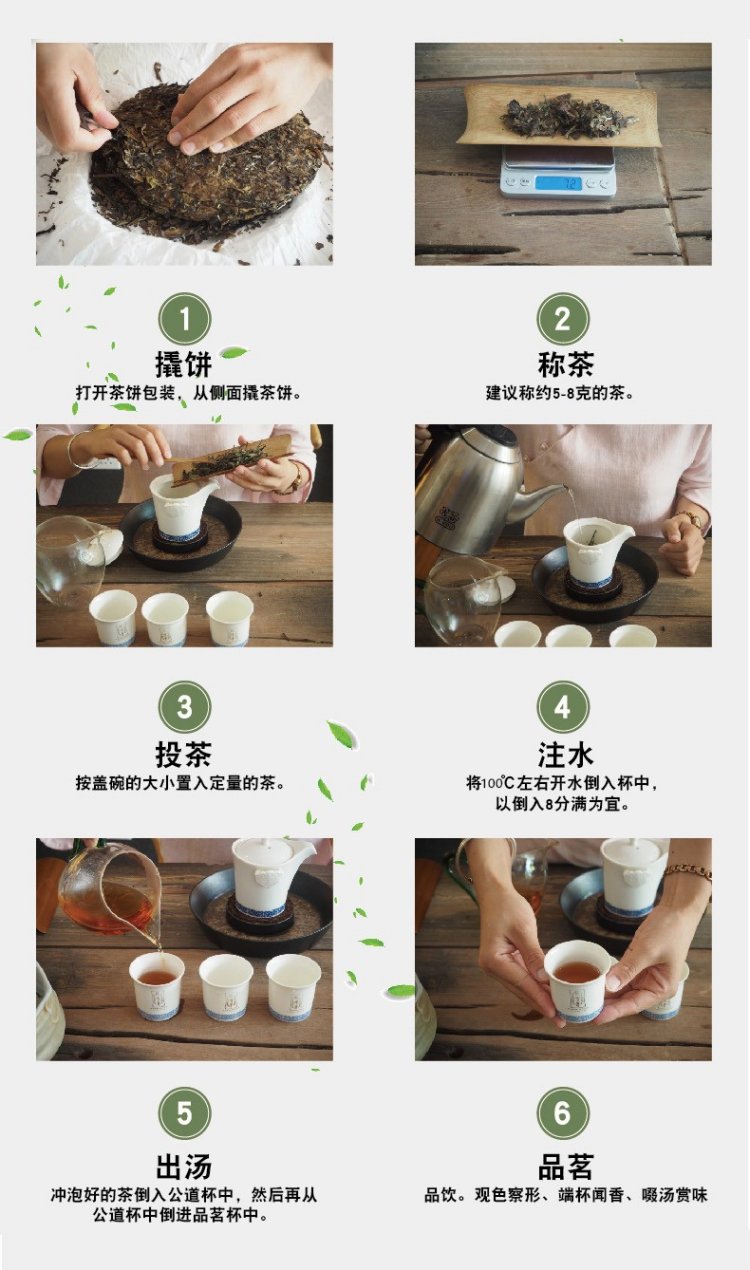 1
撬饼
打开茶饼包装，从侧面撬茶饼。

2
称茶
建议称约5-8克的茶。

3
投茶
按盖碗的大小置入定量的茶。

4
注水
将100℃左右开水倒入杯中，以倒入8分满为宜。

5
出汤
冲泡好的茶倒入公道杯中，然后再从公道杯中倒进品茗杯中。

6
品茗
品饮。观色察形、端杯闻香、啜汤赏味