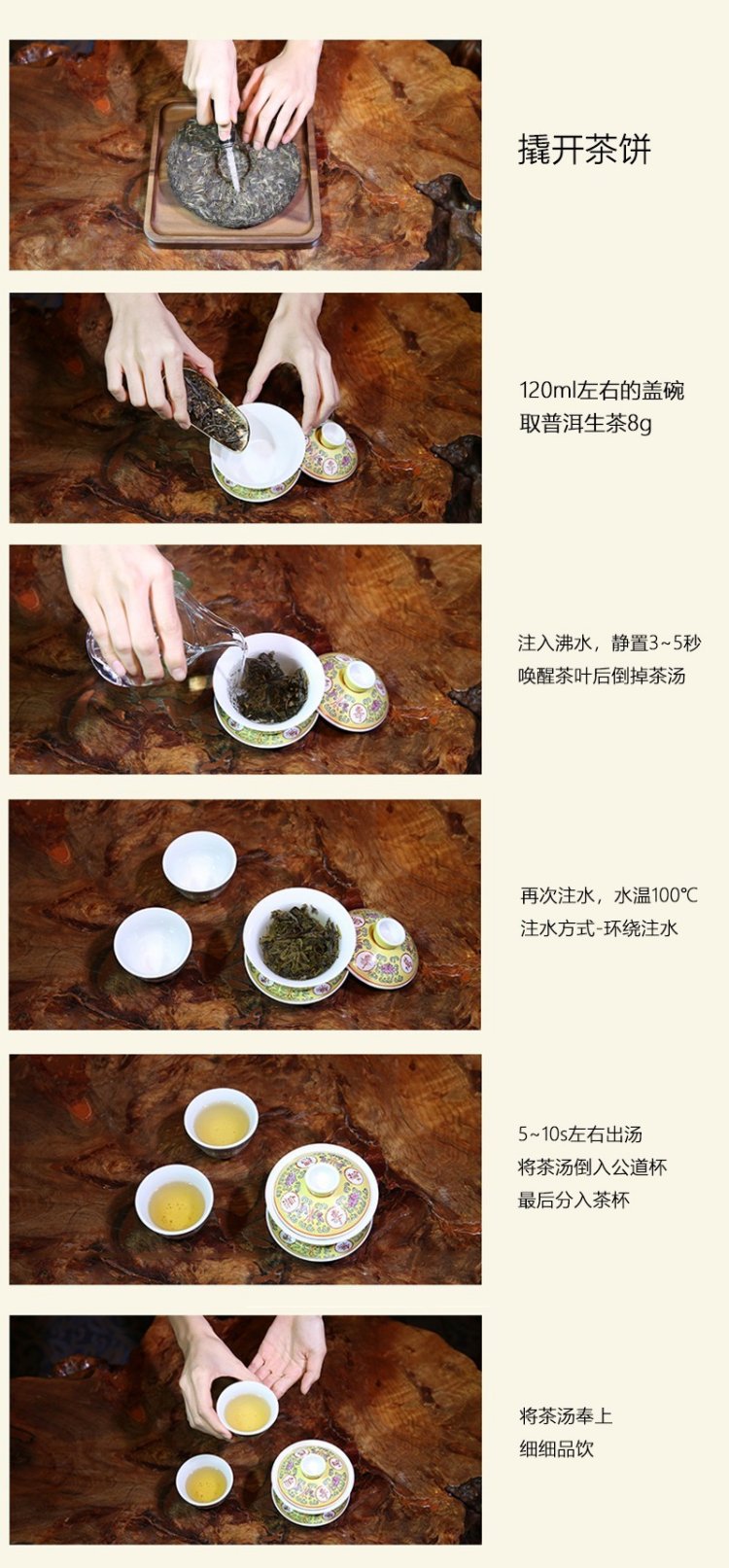 撬开茶饼

120ml左右的盖碗
取普洱生茶8g

注入沸水，静置3~5秒
唤醒茶叶后倒掉茶汤

再次注水，水温100℃
注水方式-环绕注水

5~10s左右出汤
将茶汤倒入公道杯
最后分入茶杯

将茶汤奉上
细细品饮