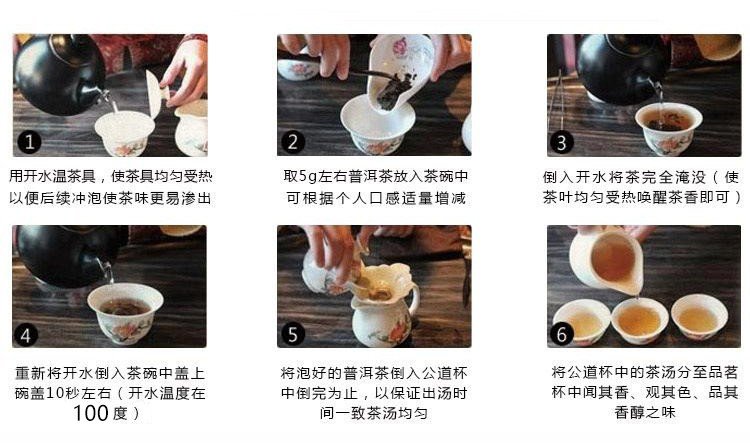 1

用开水温茶具，使茶具均匀受热以便后续冲泡使茶味更易渗出

2

取5g左右普洱茶放入茶碗中可根据个人口感适量增减

3

倒入开水将茶完全淹没（使茶叶均匀受热唤醒茶香即可）

4

重新将开水倒入茶碗中盖上碗盖10秒左右（开水温度在100度）

5

将泡好的普洱茶倒入公道杯中倒完为止，以保证出汤时间一致茶汤均匀

6

将公道杯中的茶汤分至品茗杯中闻其香、观其色、品其香醇之味