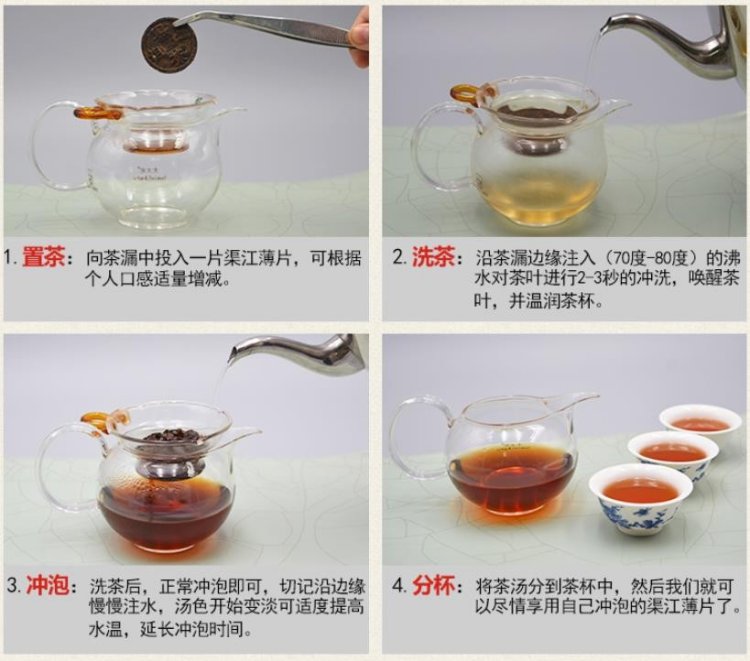 1. 置茶：向茶漏中投入一片渠江薄片，可根据个人口感适量增减。

2. 洗茶：沿茶漏边缘注入（70度-80度）的沸水对茶叶进行2-3秒的冲洗，唤醒茶叶，并温润茶杯。

3. 冲泡：洗茶后，正常冲泡即可，切记沿边缘慢慢注水，汤色开始变淡可适度提高水温，延长冲泡时间。

4. 分杯：将茶汤分到茶杯中，然后我们就可以尽情享用自己冲泡的渠江薄片了。