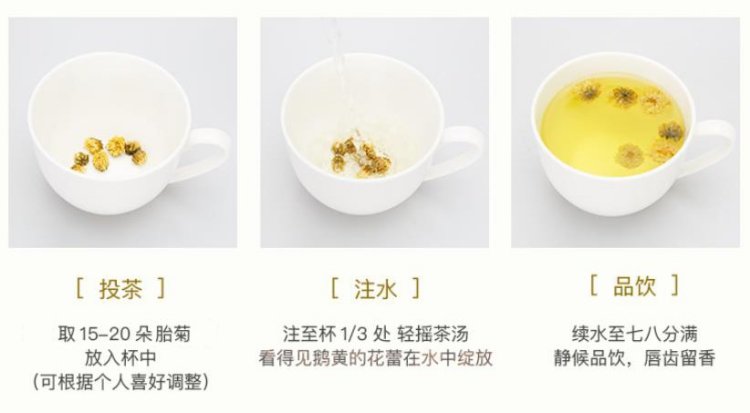 [ 投茶 ]

取 15-20 朵胎菊
放入杯中
(可根据个人喜好调整)

[ 注水 ]

注至杯 1/3 处 轻摇茶汤
看得见鹅黄的花蕾在水中绽放

[ 品饮 ]

续水至七八分满
静候品饮，唇齿留香