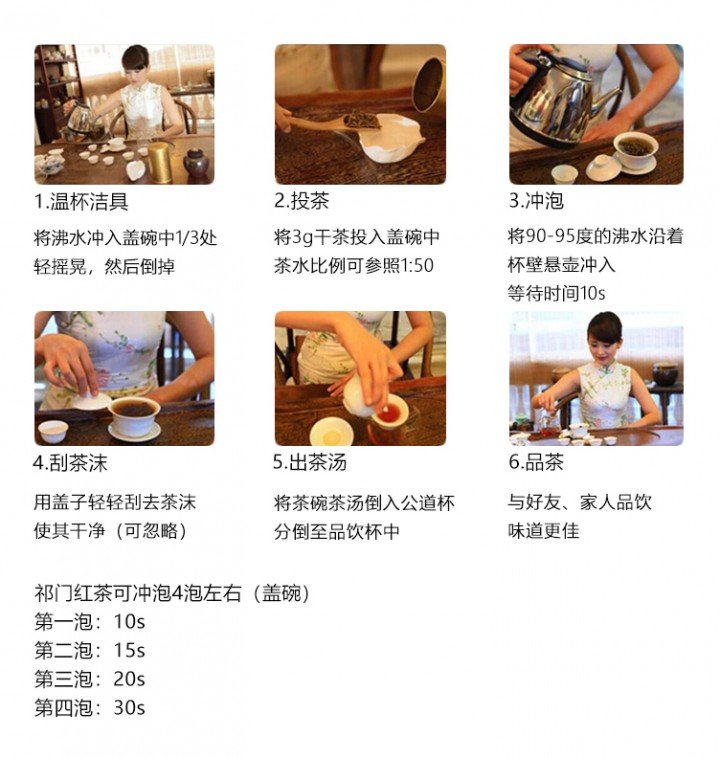 1.温杯洁具

将沸水冲入盖碗中1/3处
轻摇晃，然后倒掉

2.投茶

将3g干茶投入盖碗中
茶水比例可参照1:50

3.冲泡

将90-95度的沸水沿着
杯壁悬壶冲入
等待时间10s

4.刮茶沫

用盖子轻轻刮去茶沫
使其干净（可忽略）

5.出茶汤

将茶碗茶汤倒入公道杯
分倒至品饮杯中

6.品茶

与好友、家人品饮
味道更佳

祁门红茶可冲泡4泡左右（盖碗）
第一泡：10s
第二泡：15s
第三泡：20s
第四泡：30s