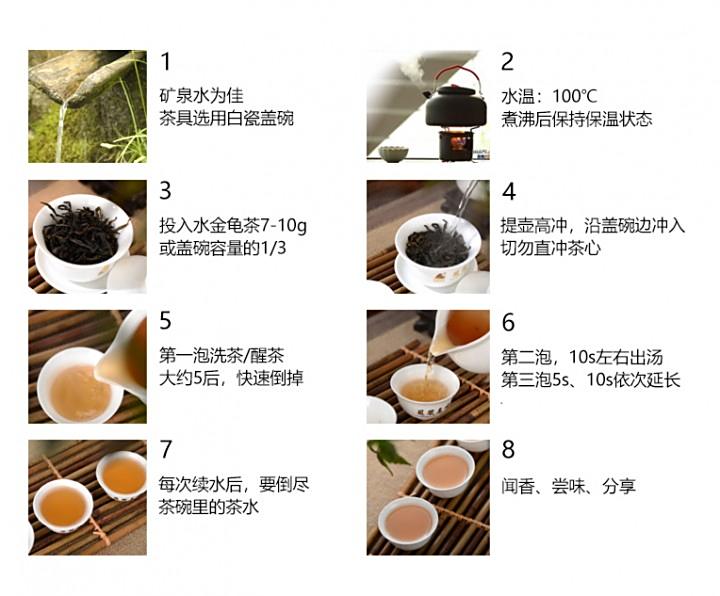 1
矿泉水为佳
茶具选用白瓷盖碗

2
水温：100℃
煮沸后保持保温状态

3
投入水金龟茶7-10g
或盖碗容量的1/3

4
提壶高冲，沿盖碗边冲入
切勿直冲茶心

5
第一泡洗茶/醒茶
大约5后，快速倒掉

6
第二泡，10s左右出汤
第三泡5s、10s依次延长

7
每次续水后，要倒尽
茶碗里的茶水

8
闻香、尝味、分享