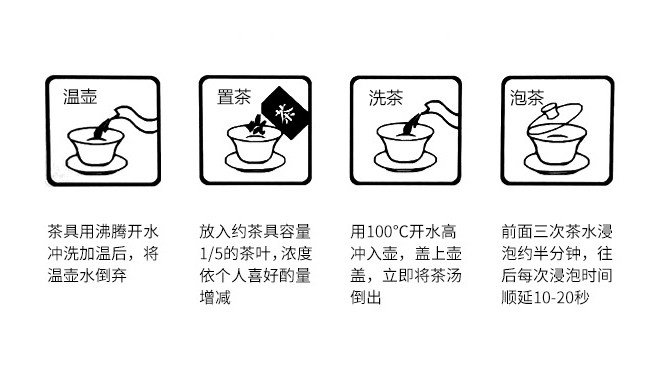 温壶

置茶
茶

洗茶

泡茶

茶具用沸腾开水冲洗加温后，将温壶水倒弃

放入约茶具容量1/5的茶叶，浓度依个人喜好酌量增减

用100°C开水高冲入壶，盖上壶盖，立即将茶汤倒出

前面三次茶水浸泡约半分钟，往后每次浸泡时间顺延10-20秒