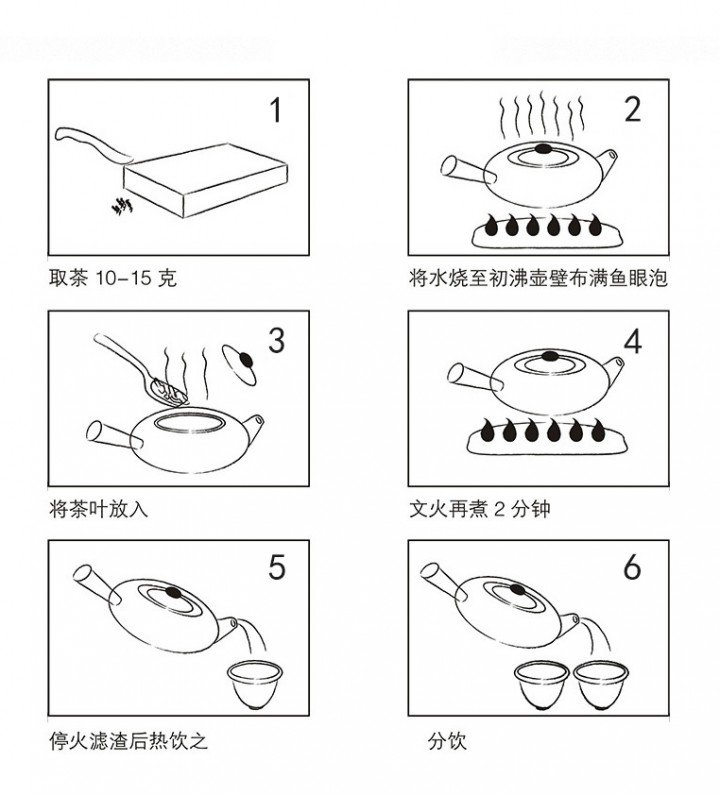 1

取茶 10-15 克

2

将水烧至初沸壶壁布满鱼眼泡

3

将茶叶放入

4

文火再煮 2 分钟

5

停火滤渣后热饮之

6

分饮